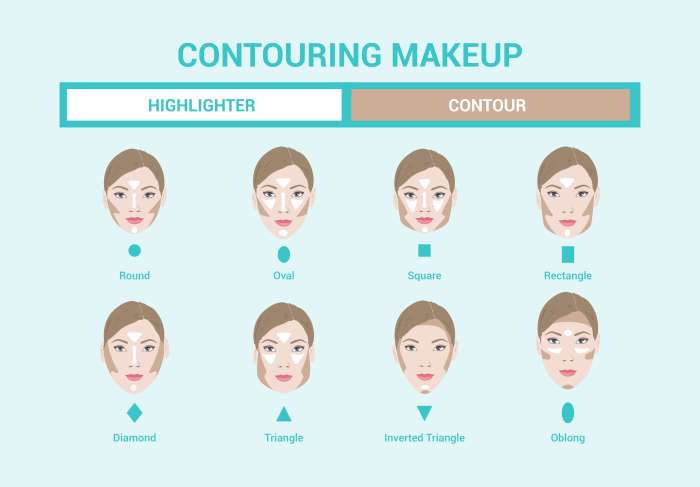 CONTOURING MAKEUP

HIGHLIGHTER

CONTOUR

Round

Oval

Square

Rectangle

Diamond

Triangle

Inverted Triangle

Oblong